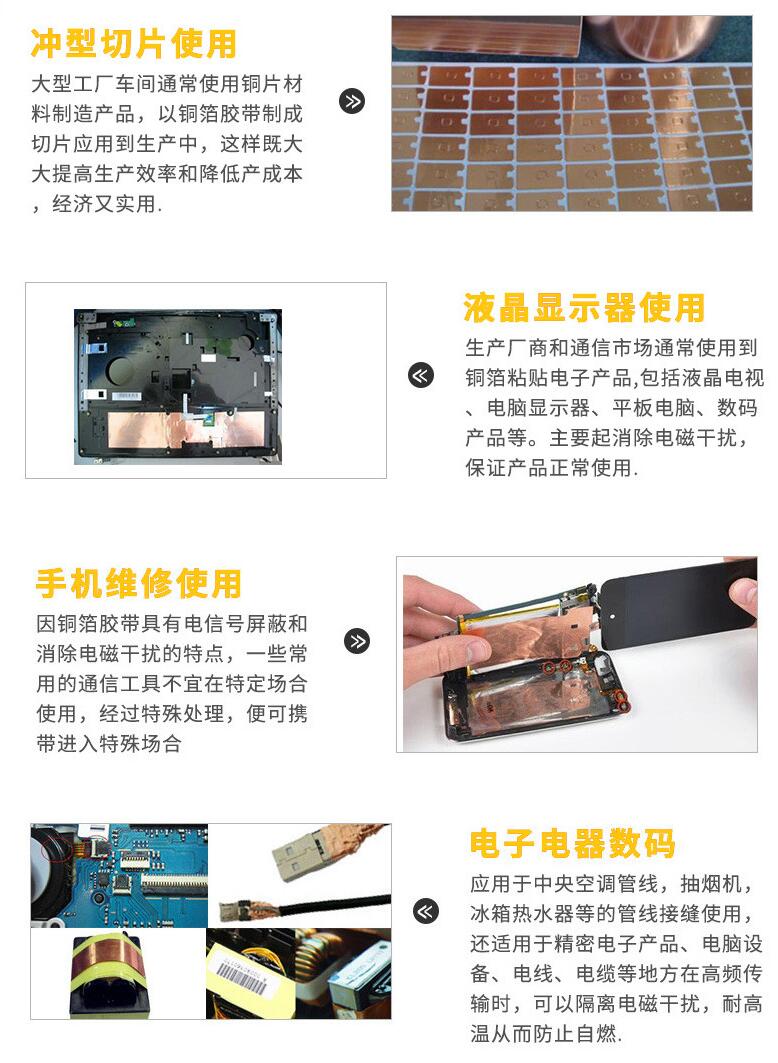 冲型切片使用

大型工厂车间通常使用铜片材料制造产品，以铜箔胶带制成切片应用到生产中，这样既大大提高生产效率和降低产成本，经济又实用.

液晶显示器使用

生产厂商和通信市场通常使用到铜箔粘贴电子产品,包括液晶电视、电脑显示器、平板电脑、数码产品等。主要起消除电磁干扰，保证产品正常使用.

手机维修使用

因铜箔胶带具有电信号屏蔽和消除电磁干扰的特点，一些常用的通信工具不宜在特定场合使用，经过特殊处理，便可携带进入特殊场合

电子电器数码

应用于中央空调管线，抽烟机，冰箱热水器等的管线接缝使用，还适用于精密电子产品、电脑设备、电线、电缆等地方在高频传输时，可以隔离电磁干扰，耐高温从而防止自燃.